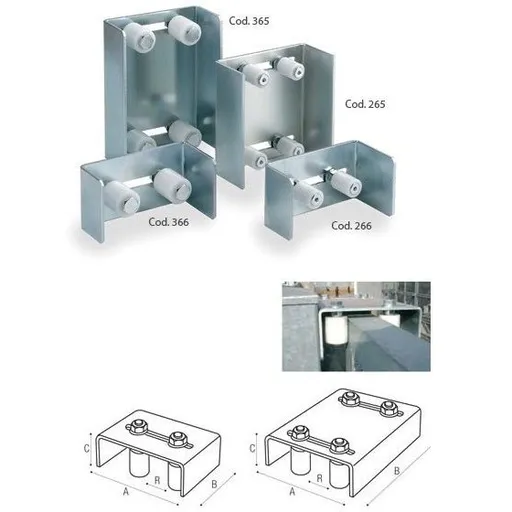 Cod. 365

Cod. 265

Cod. 366

Cod. 266

C
R
A
B

C
R
A
B