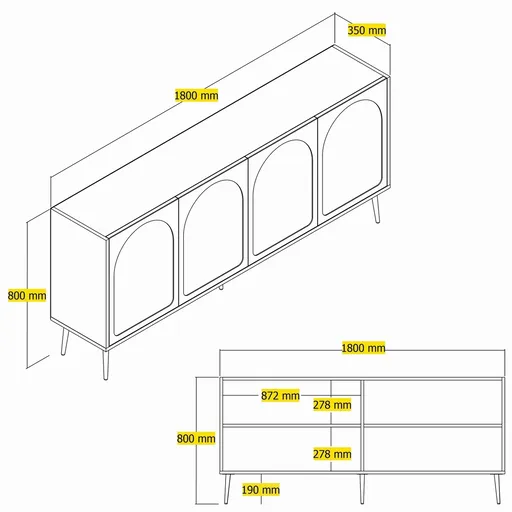 350 mm
1800 mm
800 mm
1800 mm
872 mm
278 mm
800 mm
278 mm
190 mm