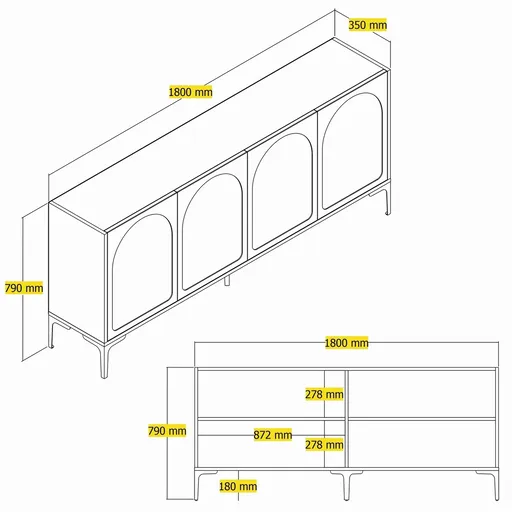 350 mm

1800 mm

790 mm

1800 mm

278 mm

790 mm

872 mm

278 mm

180 mm